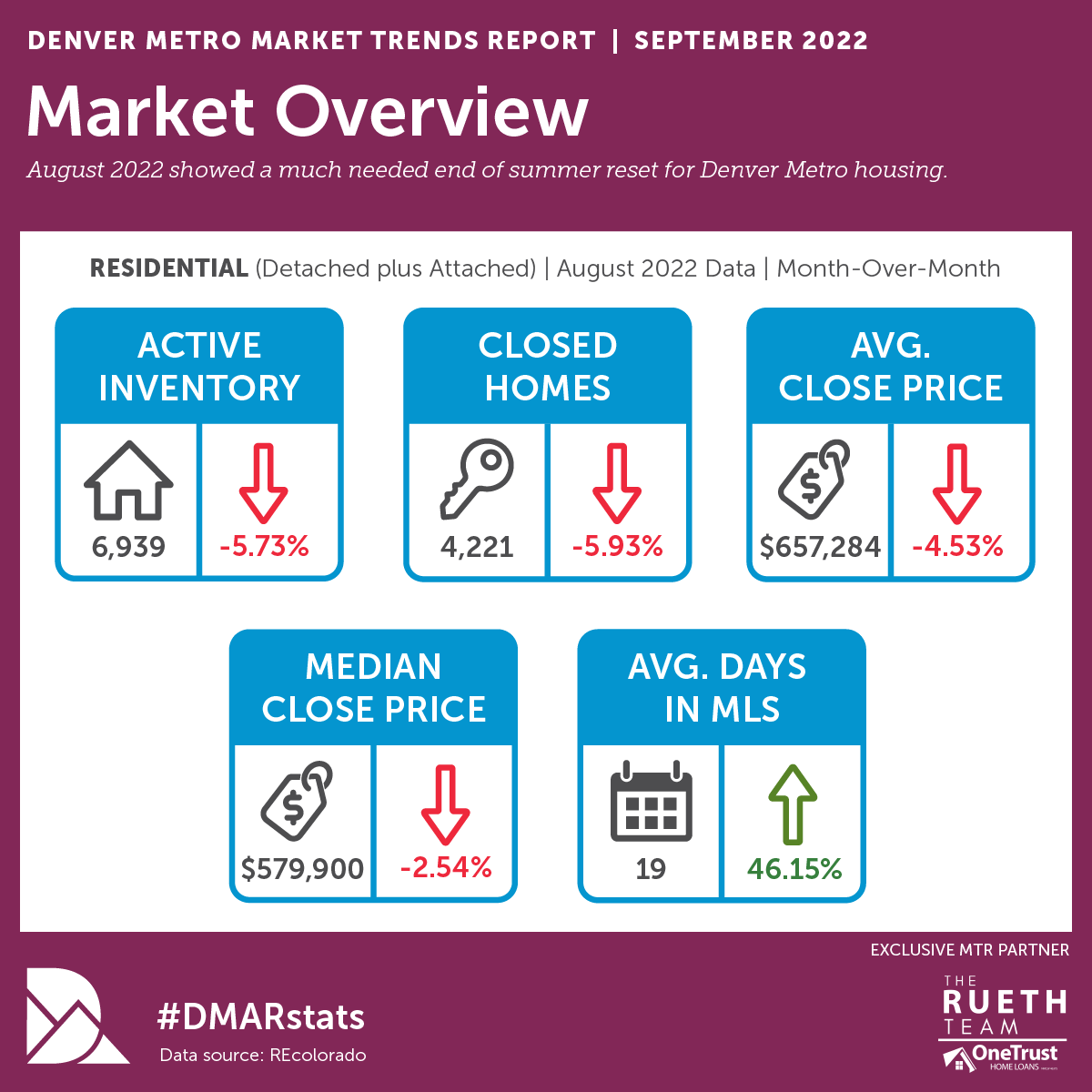 DENVER METRO MARKET TRENDS REPORT | SEPTEMBER 2022

Market Overview

August 2022 showed a much needed end of summer reset for Denver Metro housing.

RESIDENTIAL (Detached plus Attached) | August 2022 Data | Month-Over-Month

ACTIVE INVENTORY
6,939
-5.73%

CLOSED HOMES
4,221
-5.93%

AVG. CLOSE PRICE
$657,284
-4.53%

MEDIAN CLOSE PRICE
$579,900
-2.54%

AVG. DAYS IN MLS
19
46.15%

EXCLUSIVE MTR PARTNER

#DMARstats
Data source: REcolorado

THE RUETH TEAM
OneTrust
HOME LOANS